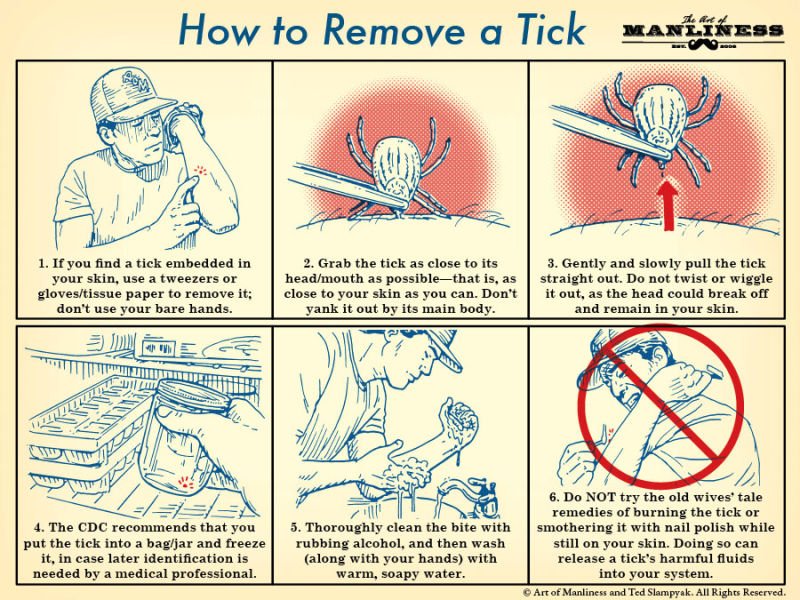 How to Remove a Tick

The Art of MANLINESS EST. 2008

1. If you find a tick embedded in your skin, use a tweezers or gloves/tissue paper to remove it; don't use your bare hands.

2. Grab the tick as close to its head/mouth as possible—that is, as close to your skin as you can. Don't yank it out by its main body.

3. Gently and slowly pull the tick straight out. Do not twist or wiggle it out, as the head could break off and remain in your skin.

4. The CDC recommends that you put the tick into a bag/jar and freeze it, in case later identification is needed by a medical professional.

5. Thoroughly clean the bite with rubbing alcohol, and then wash (along with your hands) with warm, soapy water.

6. Do NOT try the old wives' tale remedies of burning the tick or smothering it with nail polish while still on your skin. Doing so can release a tick's harmful fluids into your system.

© Art of Manliness and Ted Slampyak. All Rights Reserved.